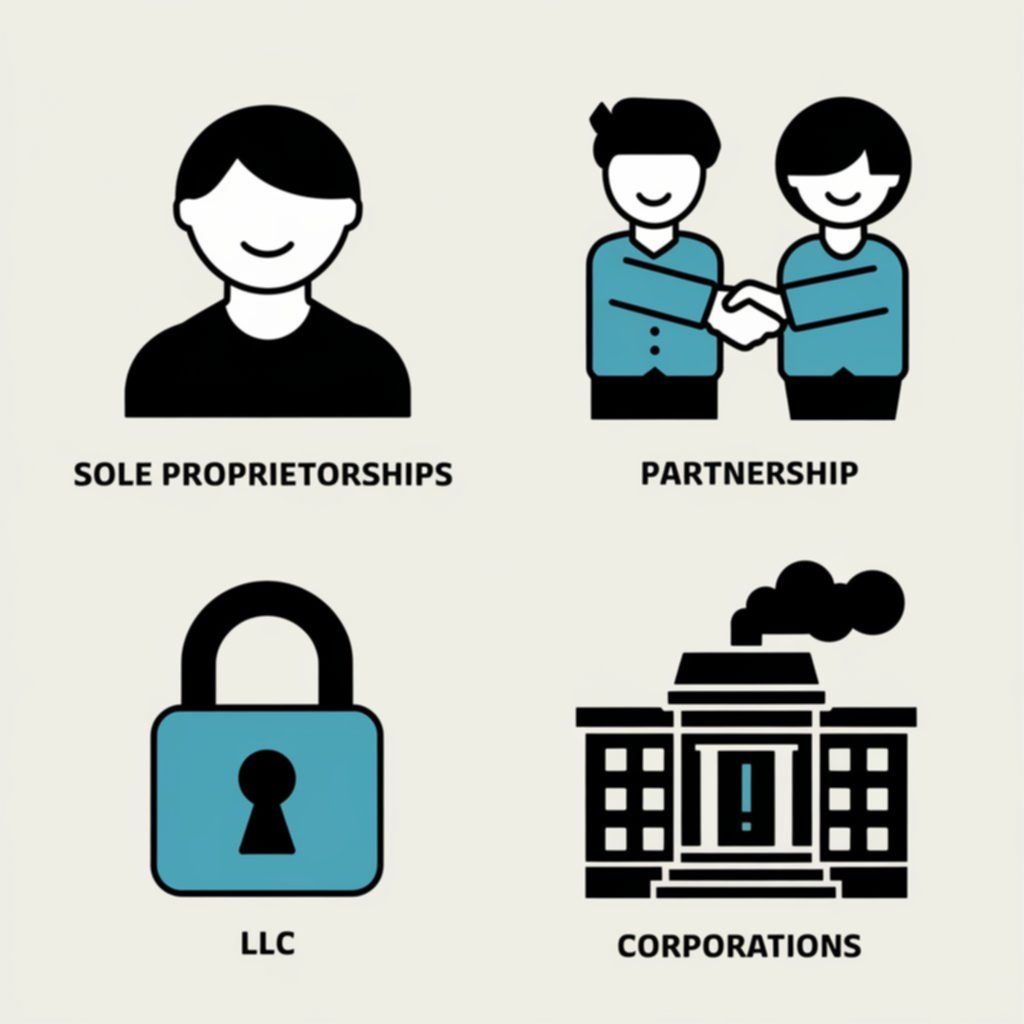 SOLE PROPRIETORSHIPS

PARTNERSHIP

LLC

CORPORATIONS